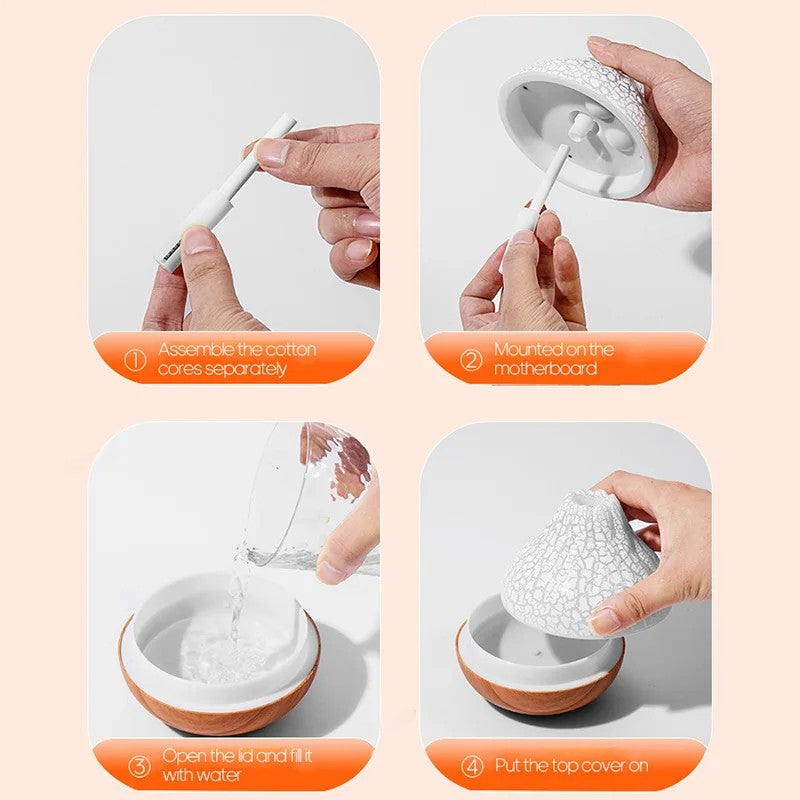 ① Assemble the cotton cores separately

② Mounted on the motherboard

③ Open the lid and fill it with water

④ Put the top cover on